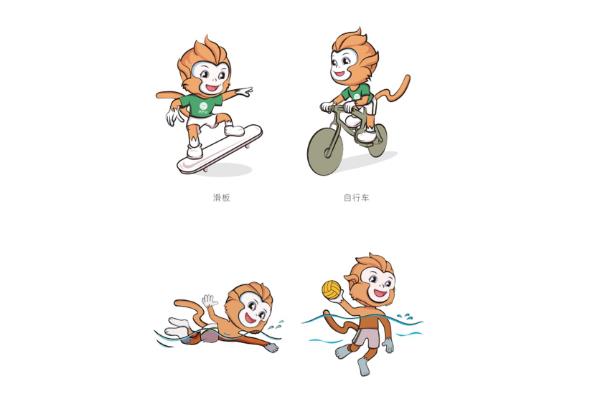 滑板

自行车